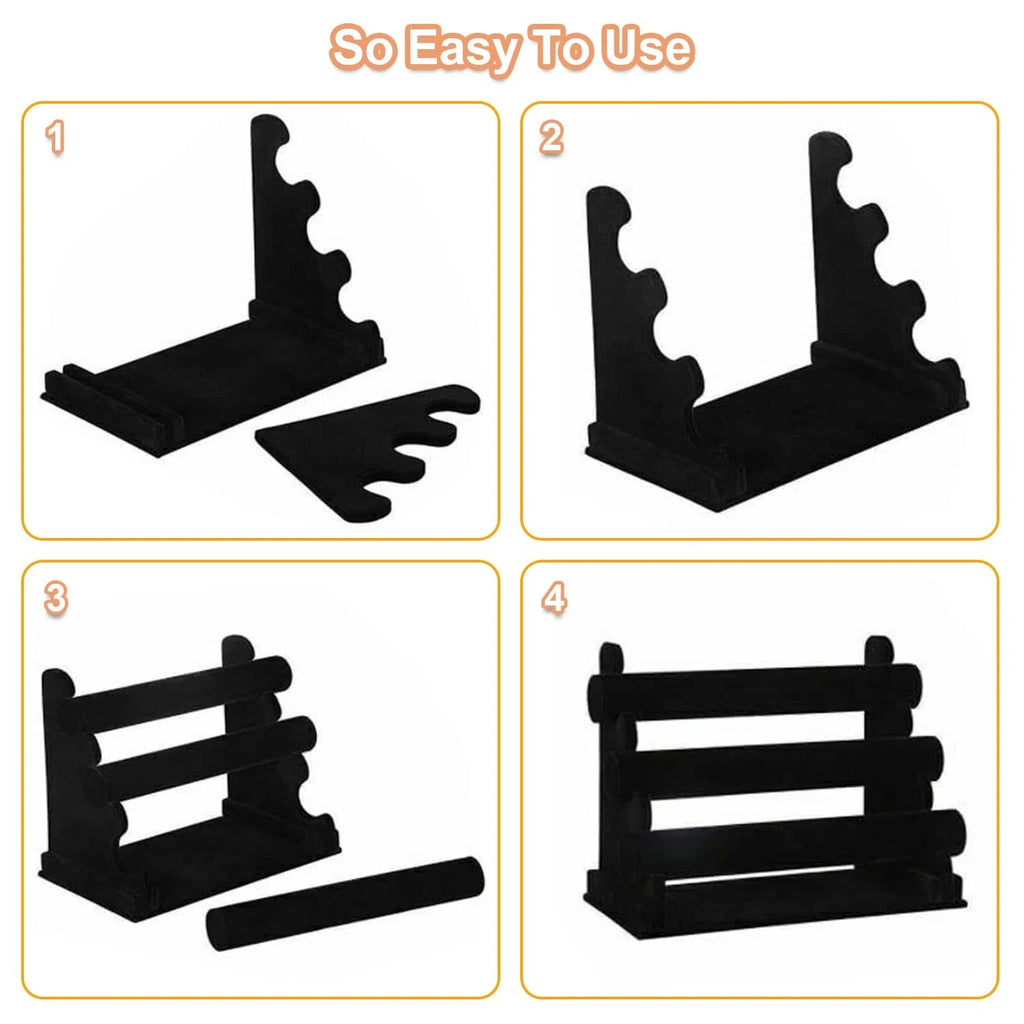 So Easy To Use

1

2

3

4