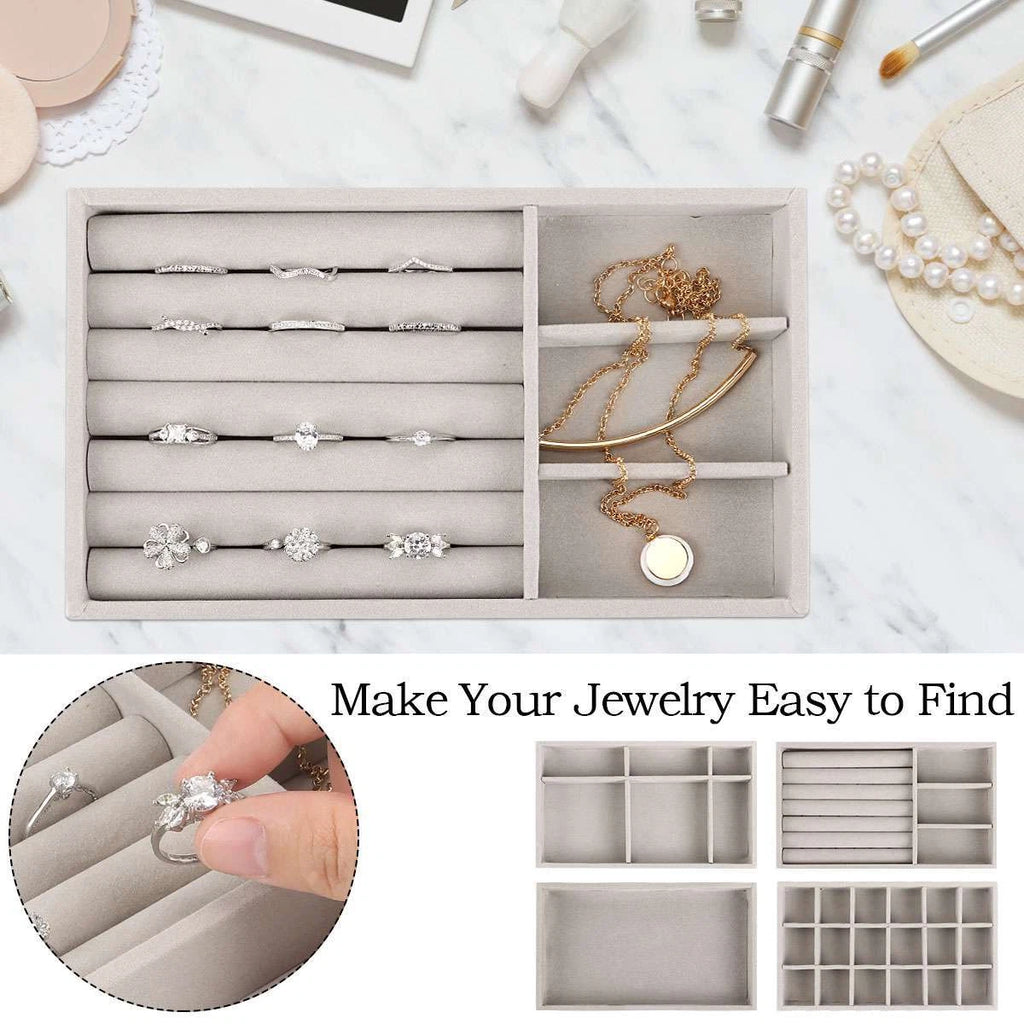 Make Your Jewelry Easy to Find